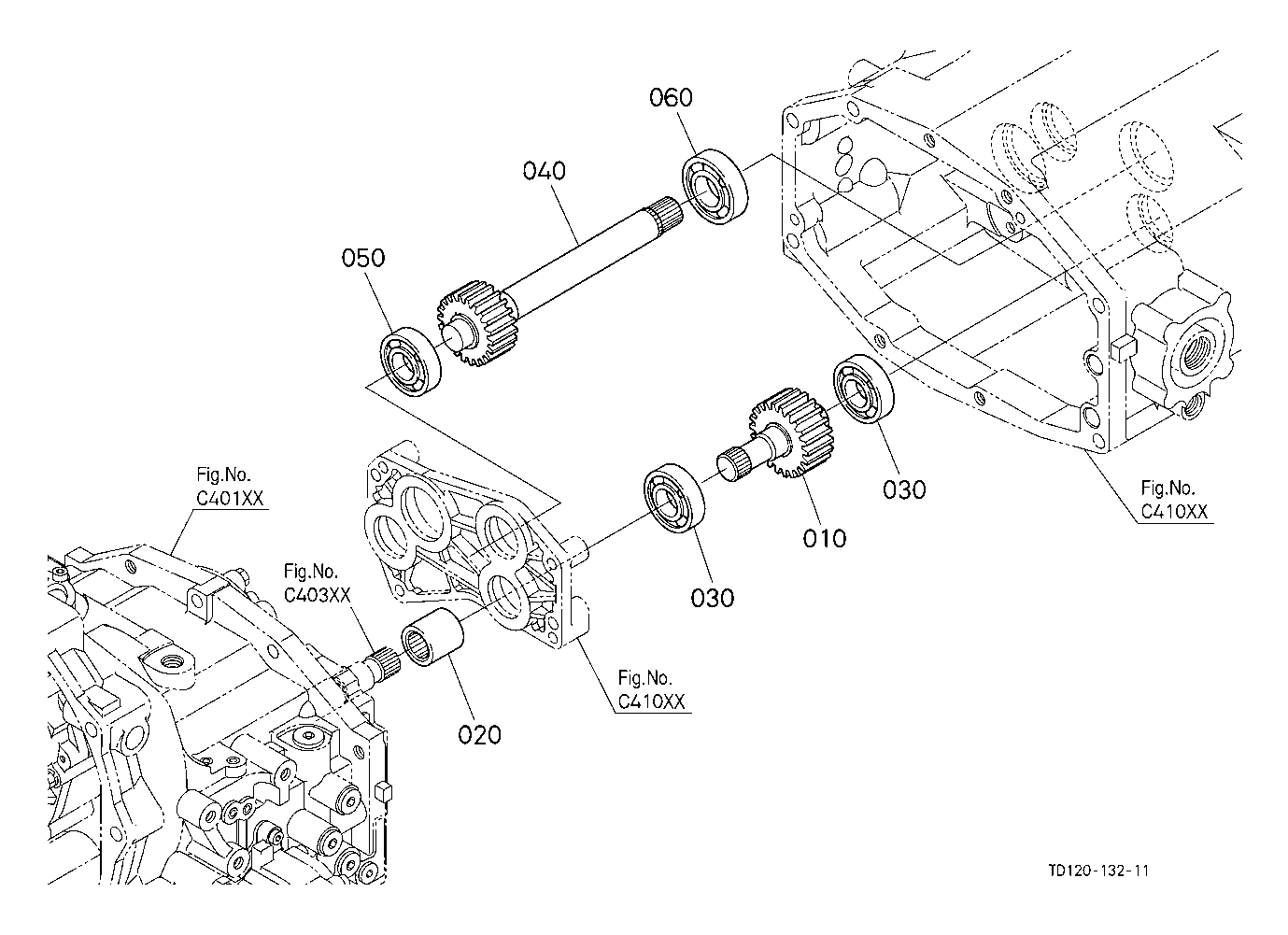 060

040

050

Fig.No.
C401XX

Fig.No.
C403XX

030

010

030

Fig.No.
C410XX

Fig.No.
C410XX

020

TD120-132-11